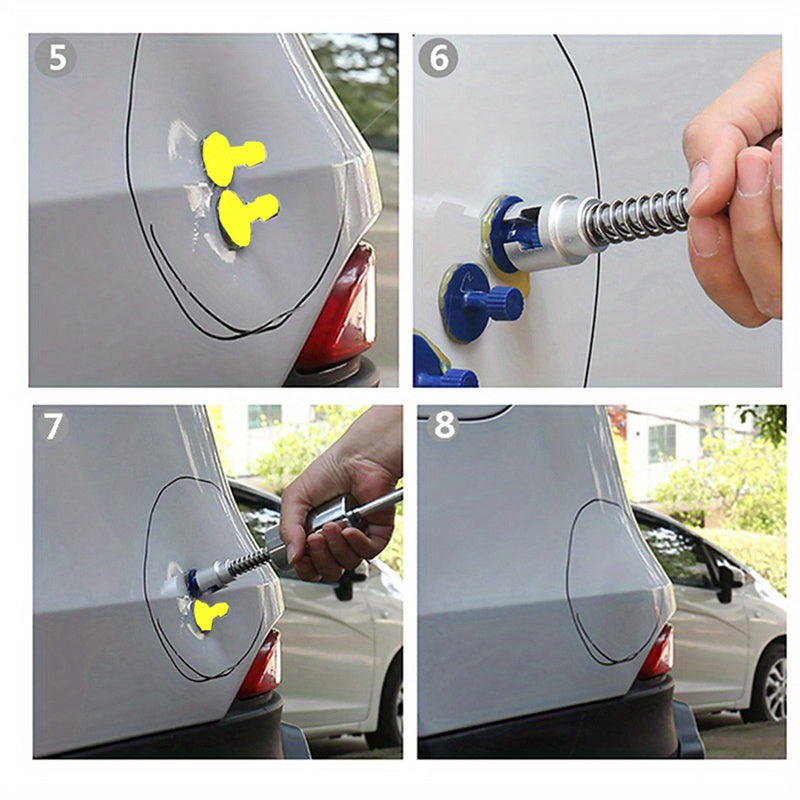 5

6

7

8